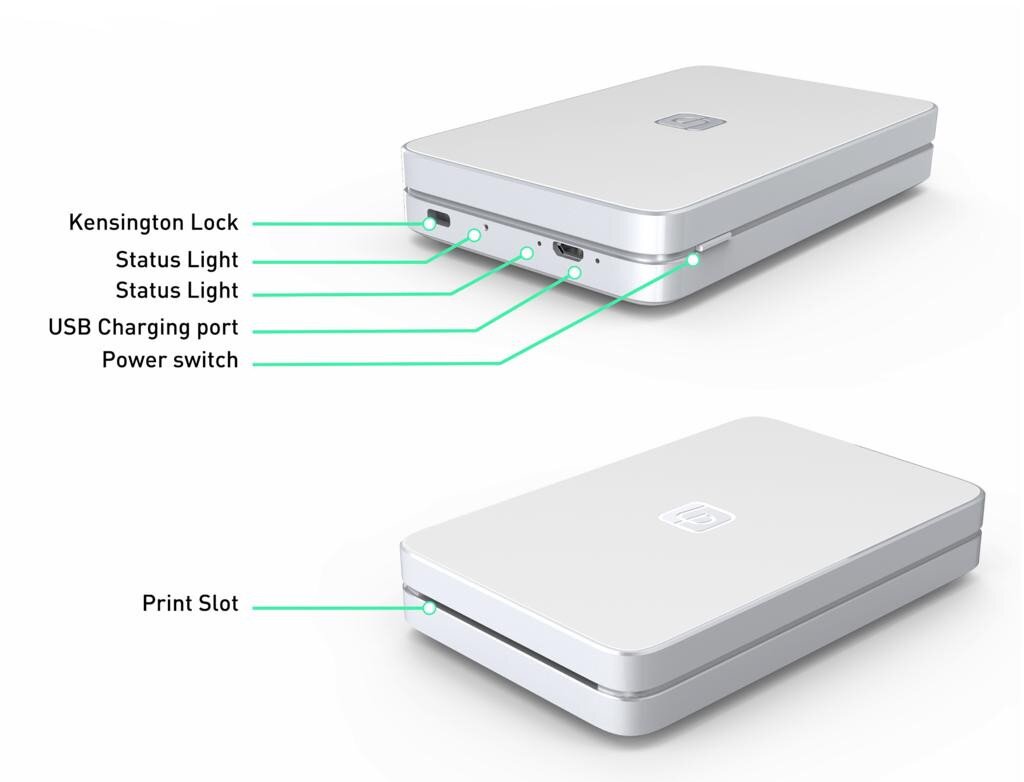 Kensington Lock
Status Light
Status Light
USB Charging port
Power switch

Print Slot